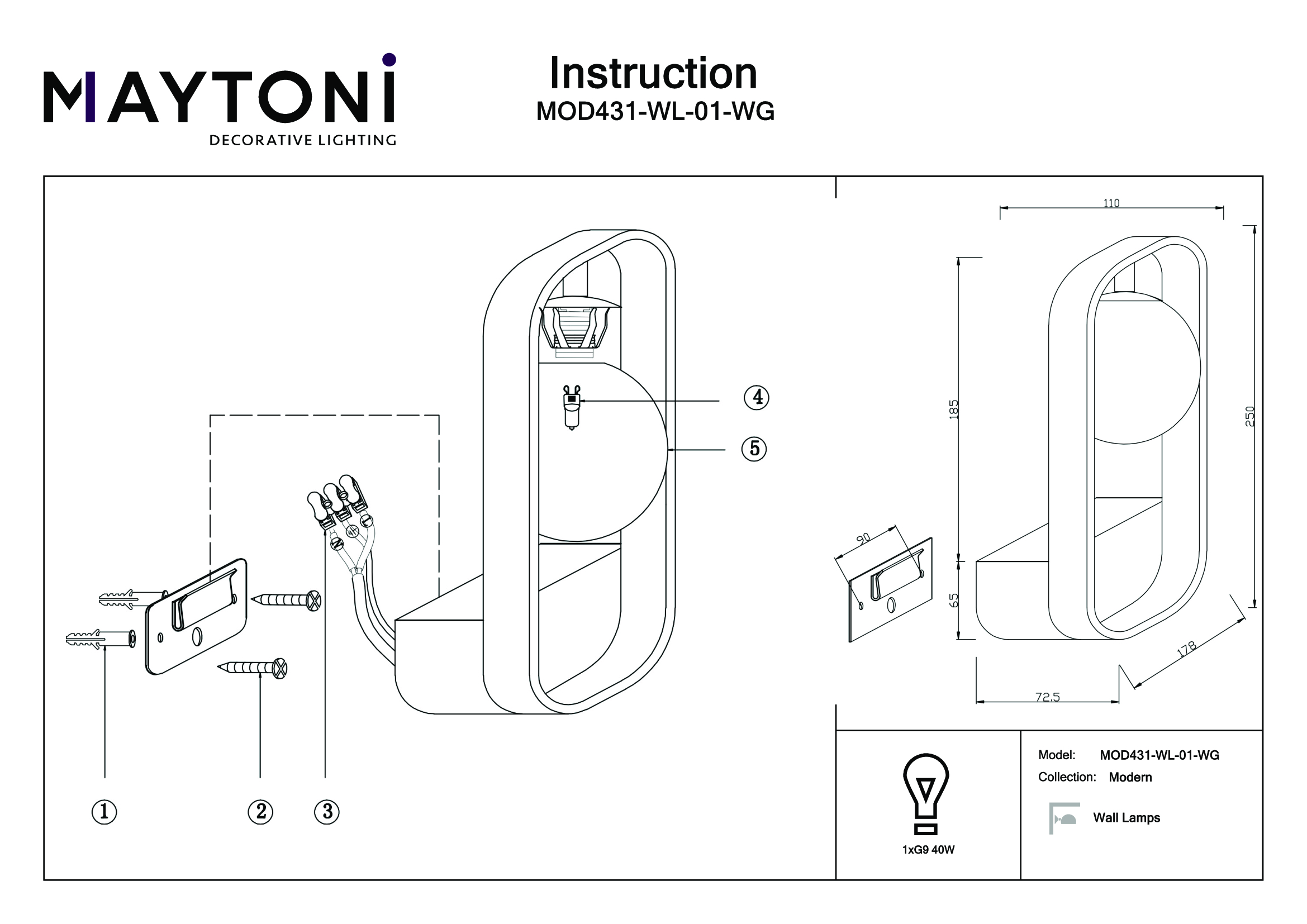 MAYTONI
DECORATIVE LIGHTING

Instruction
MOD431-WL-01-WG

④
⑤
①
②
③

110
185
250
90
65
178
72.5

1xG9 40W

Model: MOD431-WL-01-WG
Collection: Modern
Wall Lamps